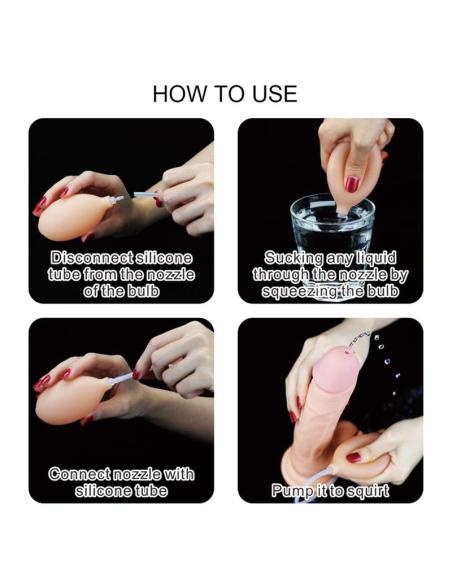 HOW TO USE

Disconnect silicone tube from the nozzle of the bulb

Sucking any liquid through the nozzle by squeezing the bulb

Connect nozzle with silicone tube

Pump it to squirt